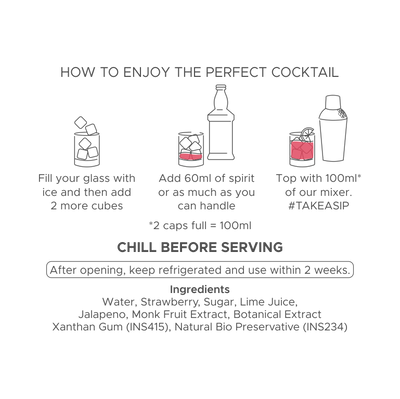 HOW TO ENJOY THE PERFECT COCKTAIL

Fill your glass with ice and then add 2 more cubes

Add 60ml of spirit or as much as you can handle

Top with 100ml* of our mixer. #TAKEASIP

*2 caps full = 100ml

CHILL BEFORE SERVING

After opening, keep refrigerated and use within 2 weeks.

Ingredients
Water, Strawberry, Sugar, Lime Juice, Jalapeno, Monk Fruit Extract, Botanical Extract Xanthan Gum (INS415), Natural Bio Preservative (INS234)