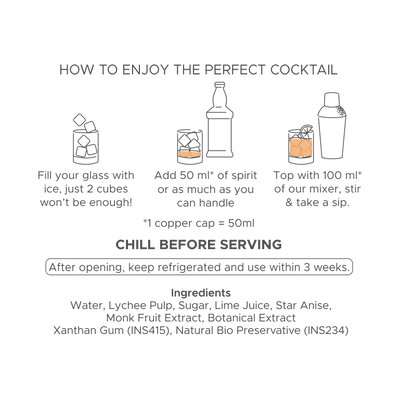 HOW TO ENJOY THE PERFECT COCKTAIL

Fill your glass with ice, just 2 cubes won't be enough!

Add 50 ml* of spirit or as much as you can handle

Top with 100 ml* of our mixer, stir & take a sip.

*1 copper cap = 50ml

CHILL BEFORE SERVING

After opening, keep refrigerated and use within 3 weeks.

Ingredients
Water, Lychee Pulp, Sugar, Lime Juice, Star Anise, Monk Fruit Extract, Botanical Extract Xanthan Gum (INS415), Natural Bio Preservative (INS234)